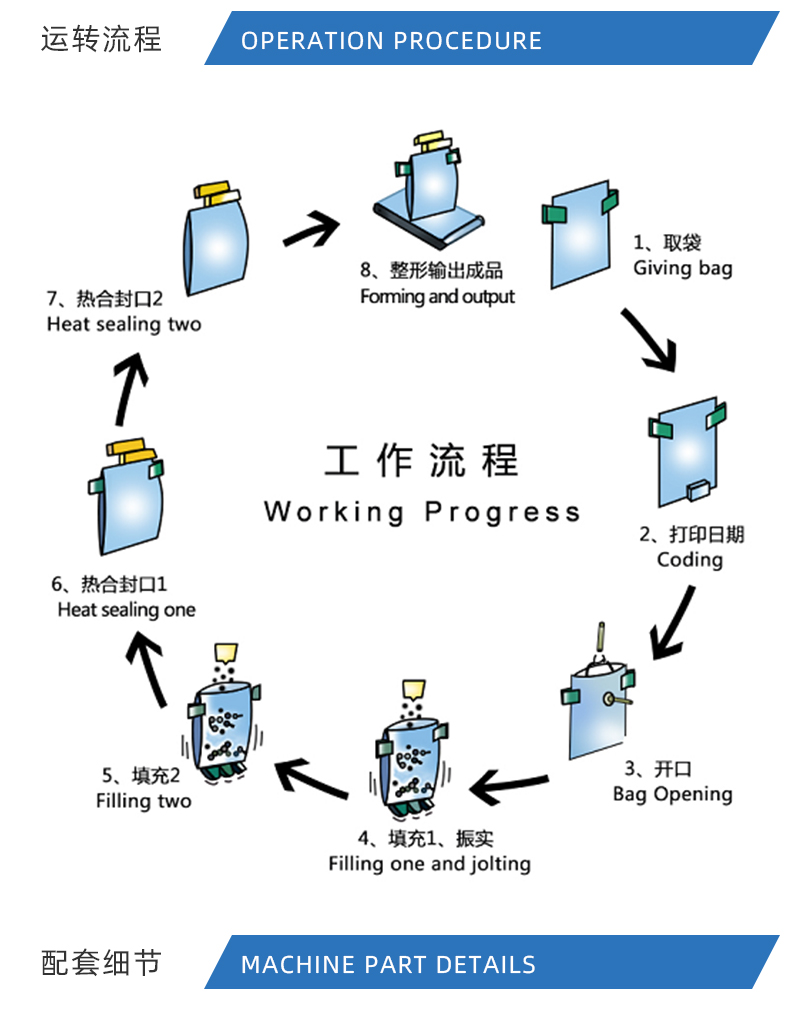 运转流程 OPERATION PROCEDURE

工作流程
Working Progress

1、取袋
Giving bag

2、打印日期
Coding

3、开口
Bag Opening

4、填充1、振实
Filling one and jolting

5、填充2
Filling two

6、热合封口1
Heat sealing one

7、热合封口2
Heat sealing two

8、整形输出成品
Forming and output

配套细节 MACHINE PART DETAILS